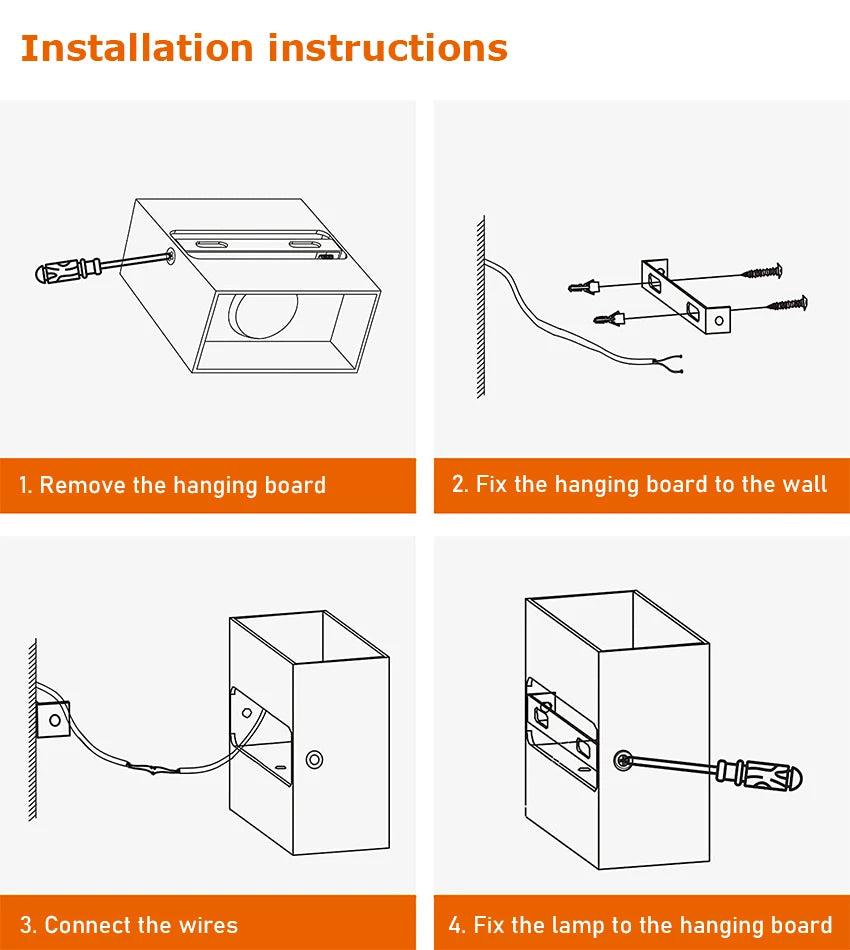 Installation instructions

1. Remove the hanging board

2. Fix the hanging board to the wall

3. Connect the wires

4. Fix the lamp to the hanging board